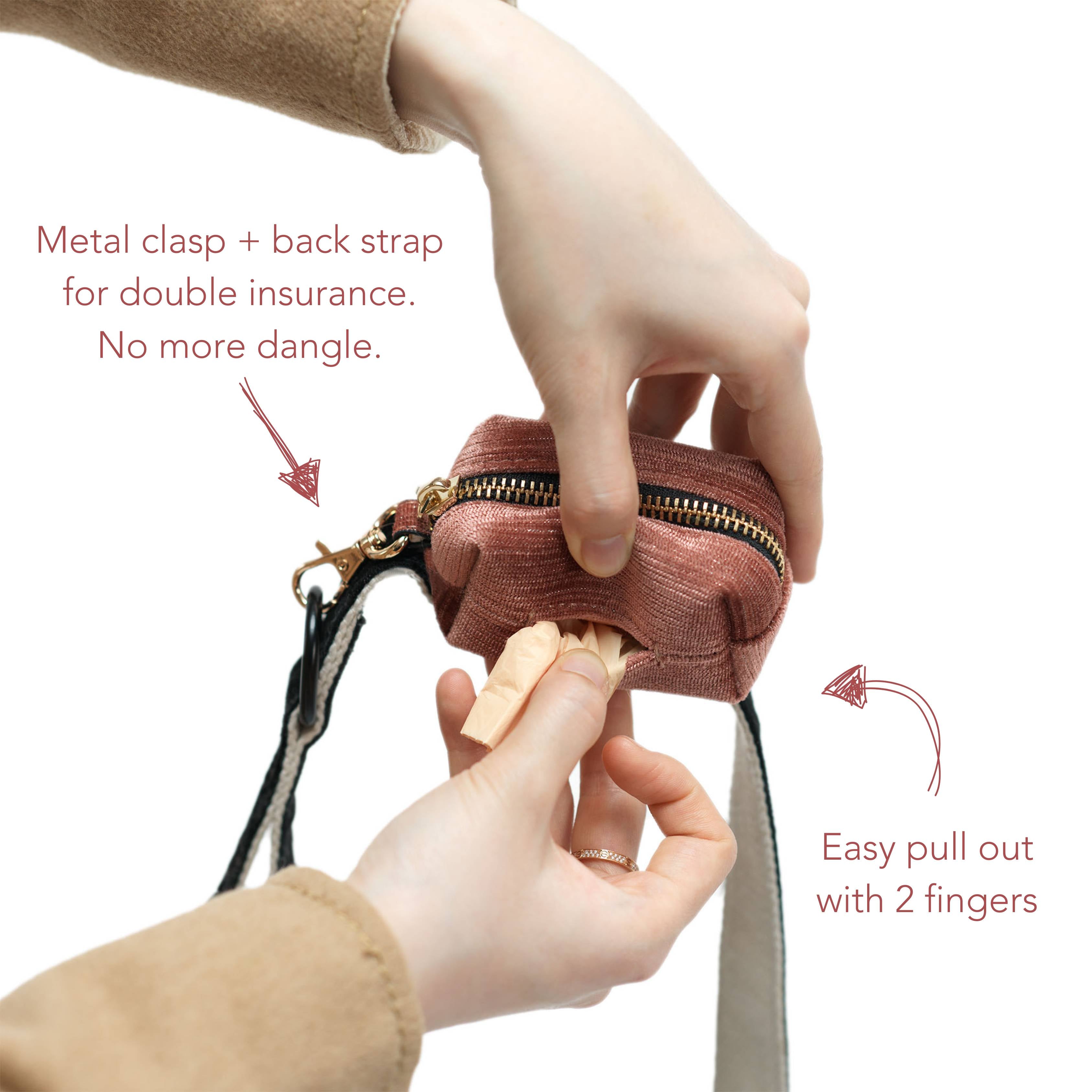 Metal clasp + back strap for double insurance. No more dangle.

Easy pull out with 2 fingers